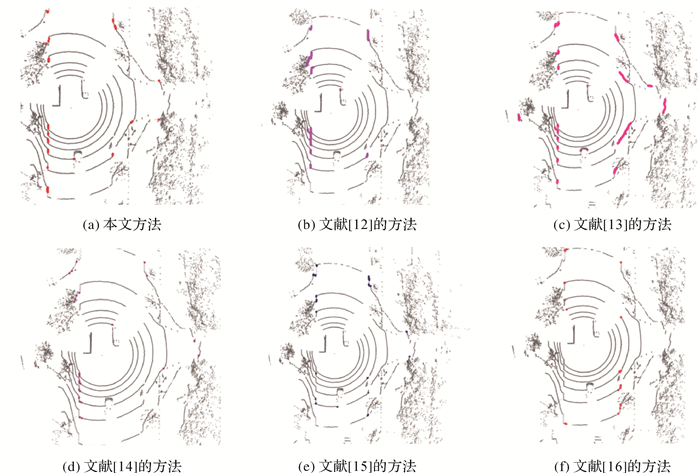 (a) 本文方法

(b) 文献[12]的方法

(c) 文献[13]的方法

(d) 文献[14]的方法

(e) 文献[15]的方法

(f) 文献[16]的方法