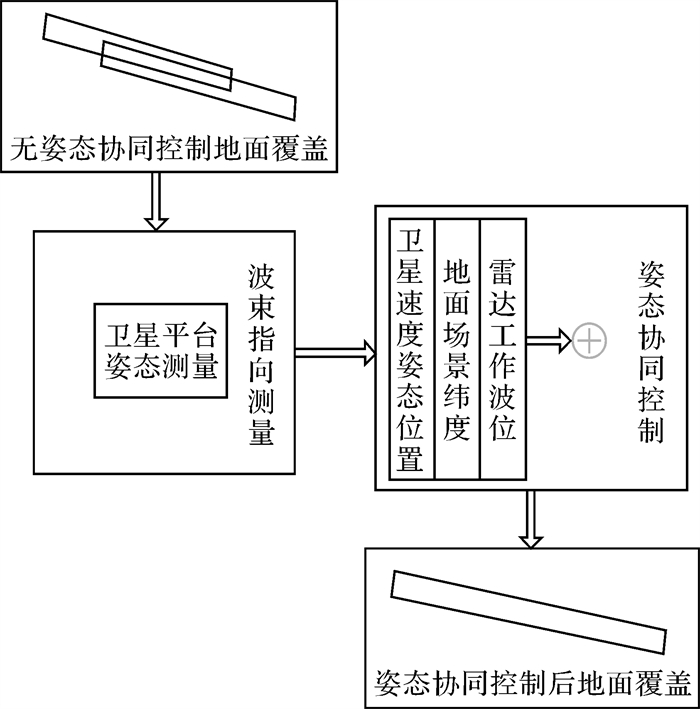 无姿态协同控制地面覆盖

卫星平台姿态测量

波束指向测量

卫星速度姿态位置

地面场景纬度

雷达工作波位

姿态协同控制

姿态协同控制后地面覆盖