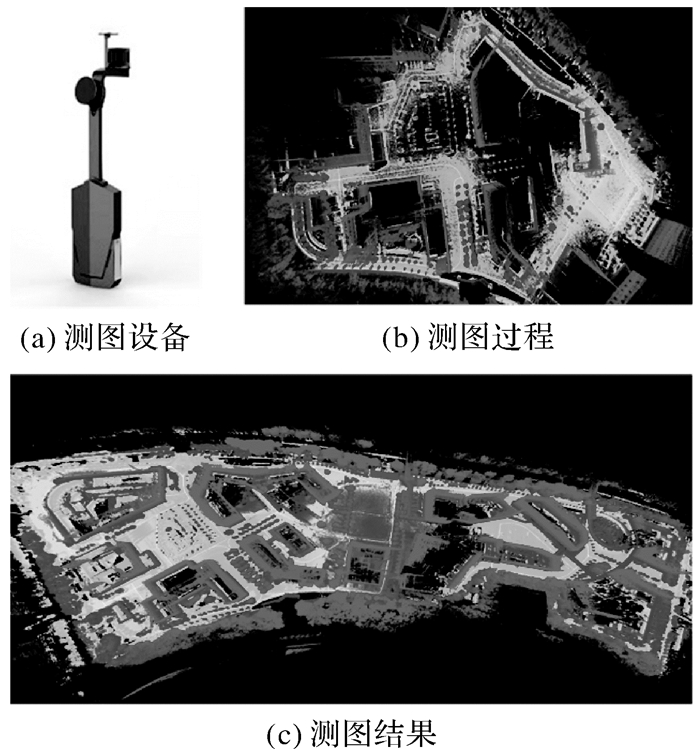 (a) 测图设备

(b) 测图过程

(c) 测图结果