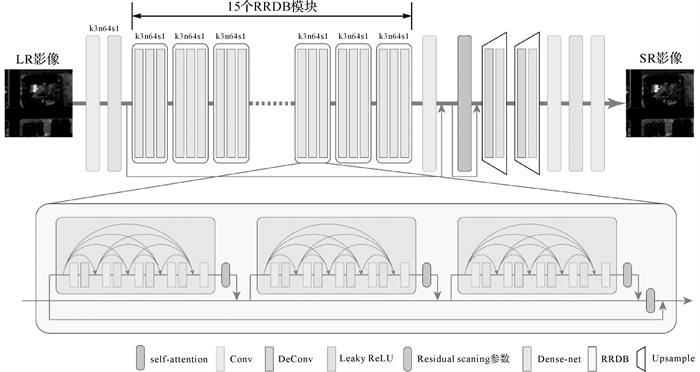 15个RRDB模块

k3n64s1

k3n64s1 k3n64s1 k3n64s1

k3n64s1 k3n64s1 k3n64s1

LR影像

SR影像

self-attention Conv DeConv Leaky ReLU Residual scaning参数 Dense-net RRDB Upsample