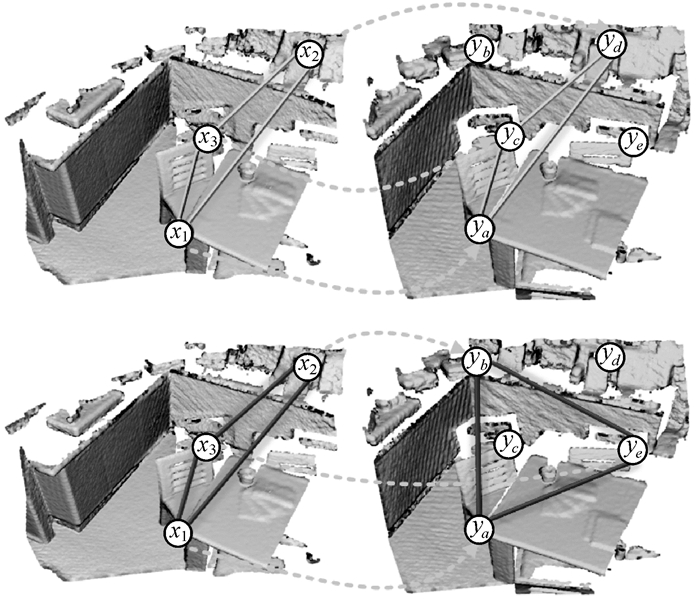 $x_2$
$x_3$
$x_1$
$y_b$
$y_d$
$y_c$
$y_e$
$y_a$
$x_2$
$x_3$
$x_1$
$y_b$
$y_d$
$y_c$
$y_e$
$y_a$