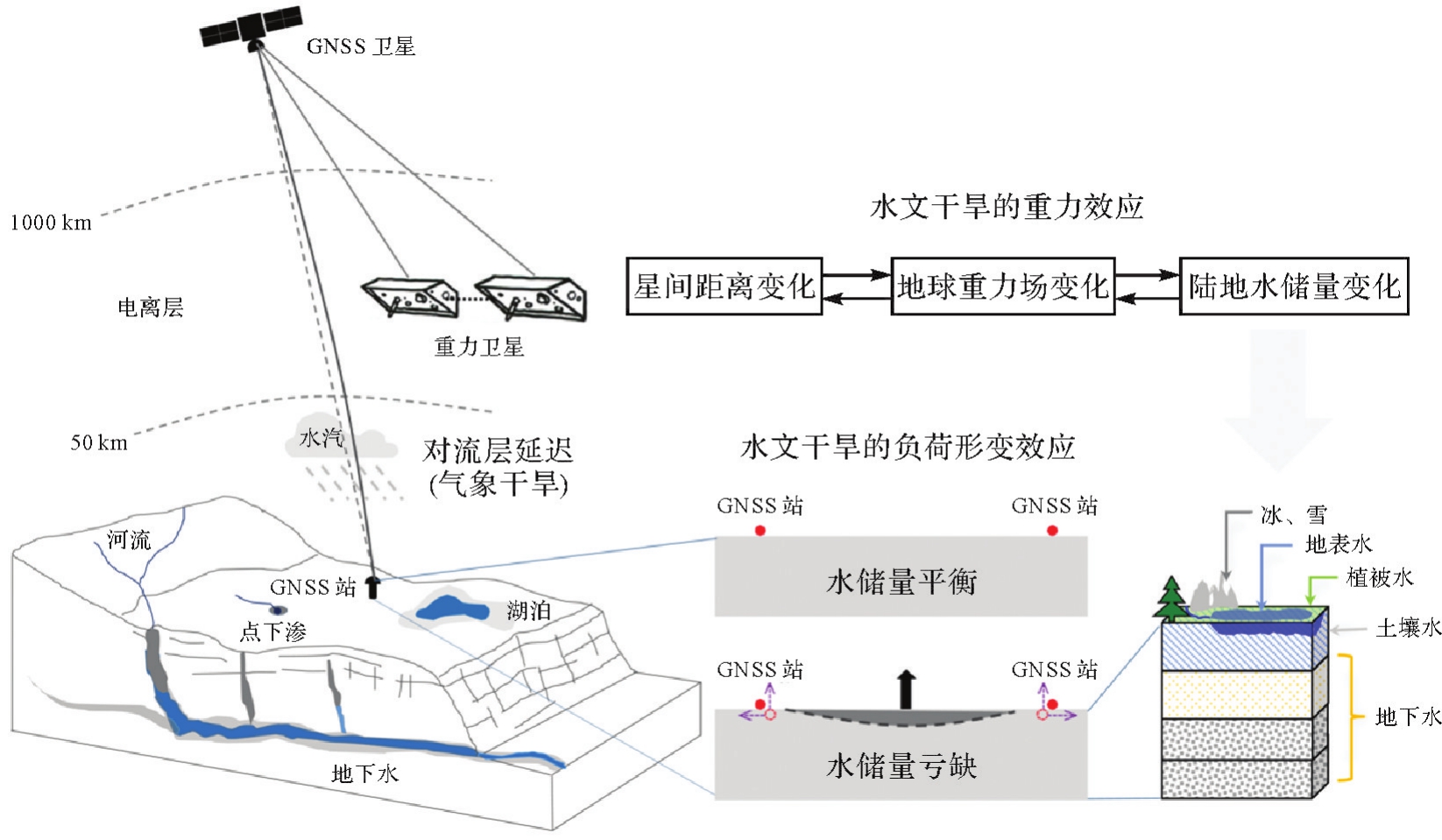 GNSS 卫星

1000 km

电离层

重力卫星

50 km

水汽

对流层延迟
(气象干旱)

河流

GNSS 站

点下渗

湖泊

地下水

水文干旱的重力效应

星间距离变化

地球重力场变化

陆地水储量变化

水文干旱的负荷形变效应

GNSS 站

GNSS 站

水储量平衡

GNSS 站

GNSS 站

水储量亏缺

冰、雪

地表水

植被水

土壤水

地下水