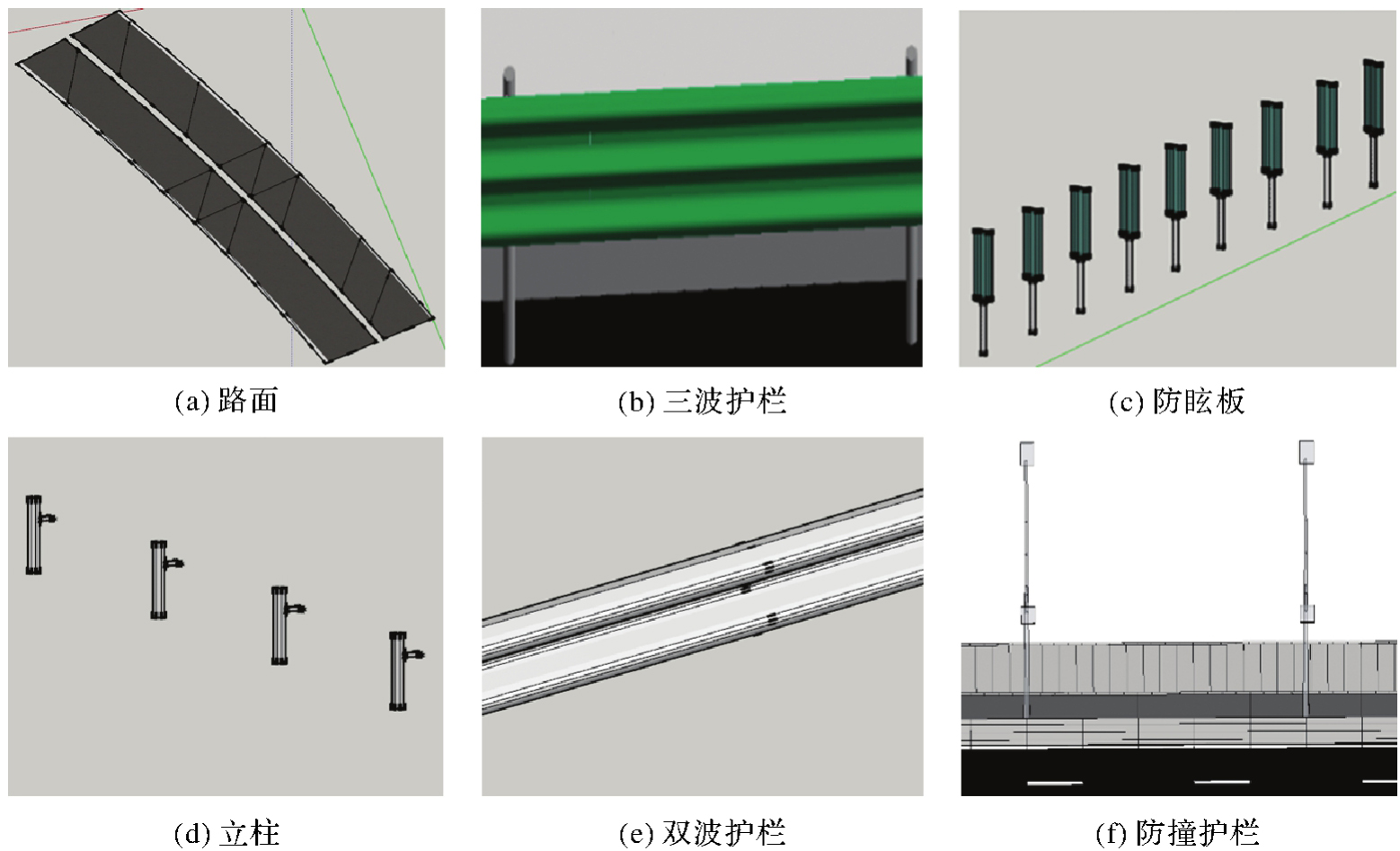 (a) 路面

(b) 三波护栏

(c) 防眩板

(d) 立柱

(e) 双波护栏

(f) 防撞护栏