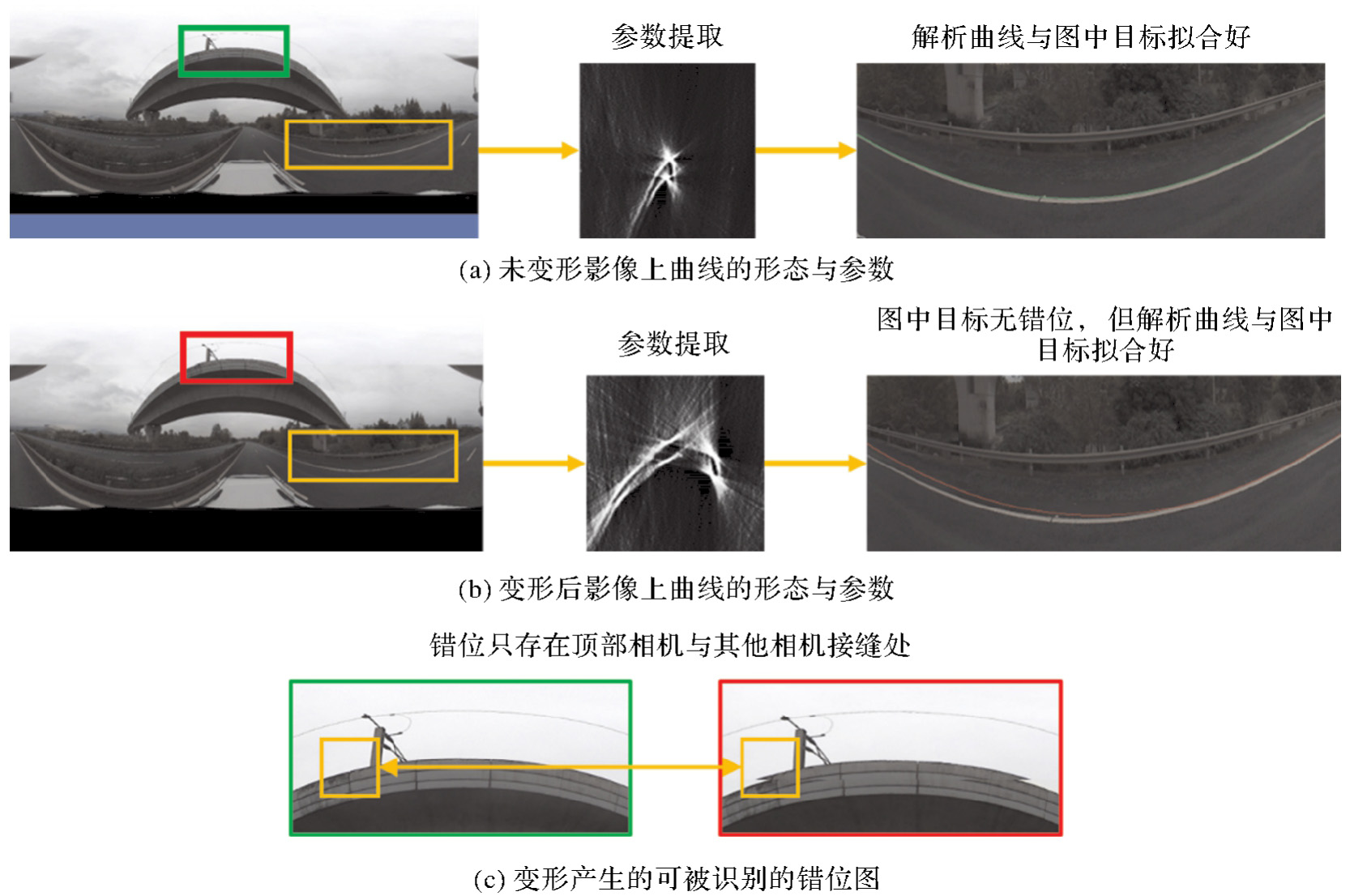 参数提取

解析曲线与图中目标拟合好

(a) 未变形影像上曲线的形态与参数

参数提取

图中目标无错位，但解析曲线与图中目标拟合好

(b) 变形后影像上曲线的形态与参数

错位只存在顶部相机与其他相机接缝处

(c) 变形产生的可被识别的错位图