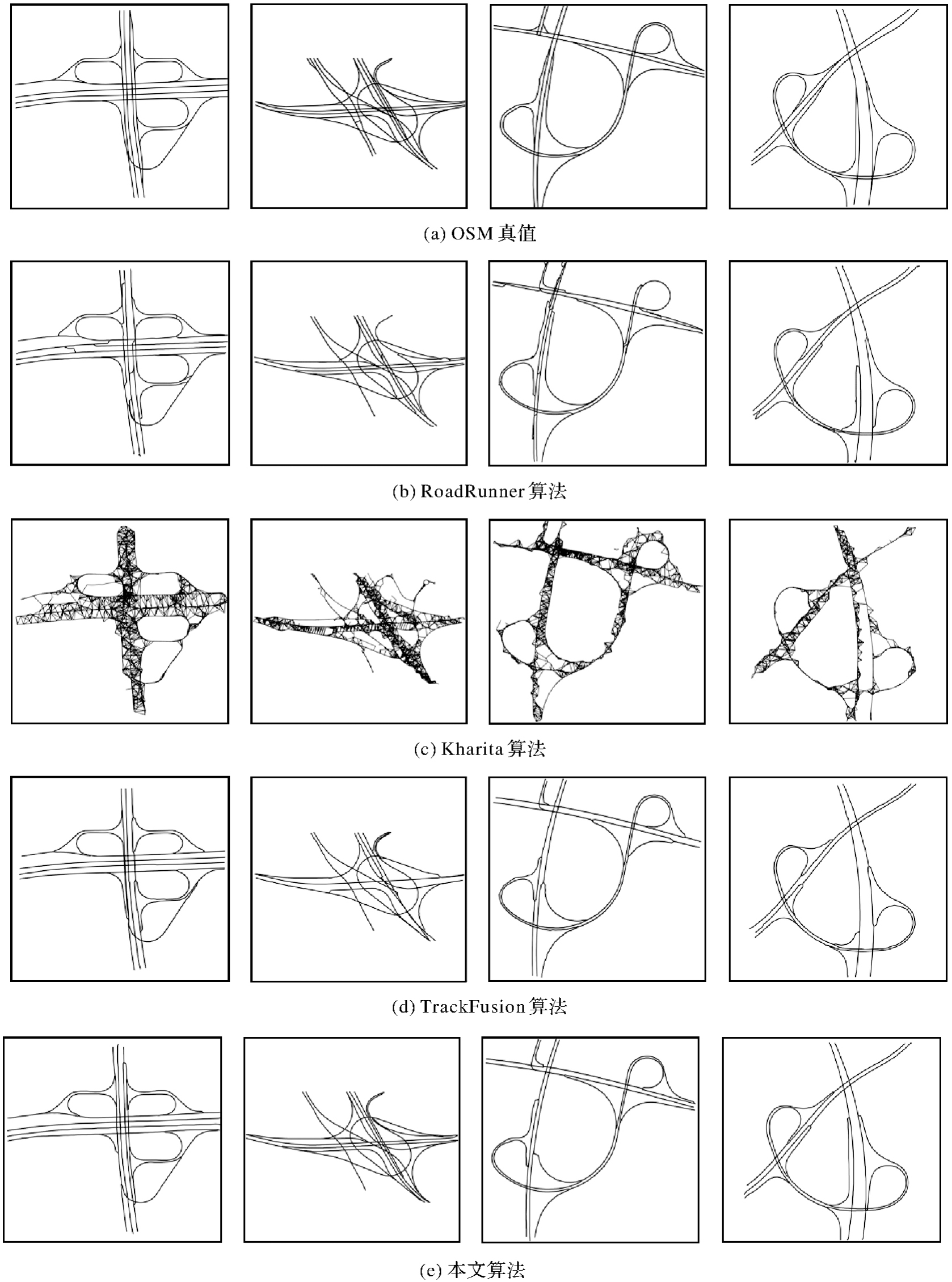 (a) OSM 真值

(b) RoadRunner 算法

(c) Kharita 算法

(d) TrackFusion 算法

(e) 本文算法