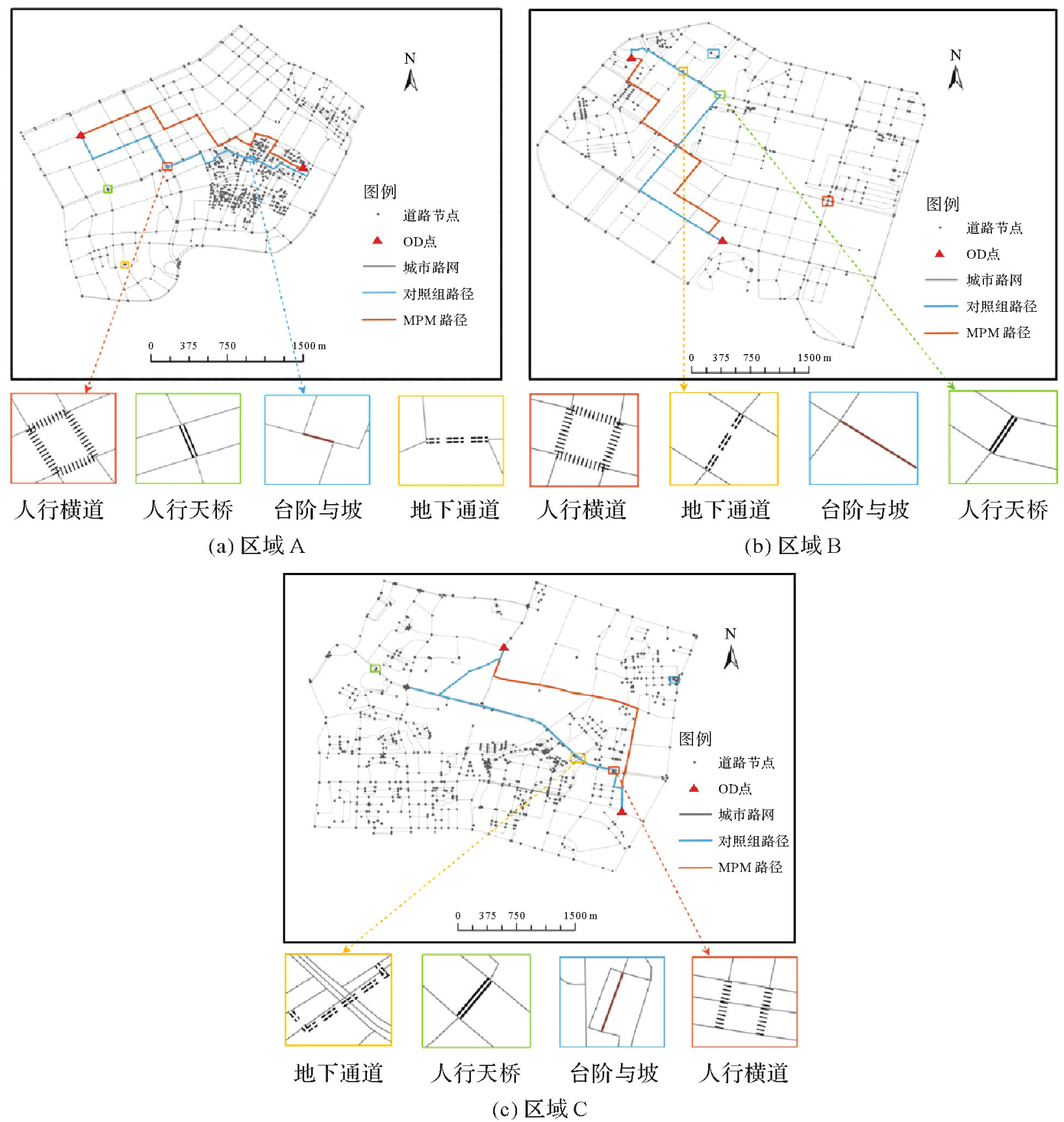 N

图例
道路节点
OD点
城市路网
对照组路径
MPM 路径

0 375 750 1500 m

人行横道 人行天桥 台阶与坡 地下通道

(a) 区域 A

N

图例
道路节点
OD点
城市路网
对照组路径
MPM 路径

0 375 750 1500 m

人行横道 地下通道 台阶与坡 人行天桥

(b) 区域 B

N

图例
道路节点
OD点
城市路网
对照组路径
MPM 路径

0 375 750 1500 m

地下通道 人行天桥 台阶与坡 人行横道

(c) 区域 C