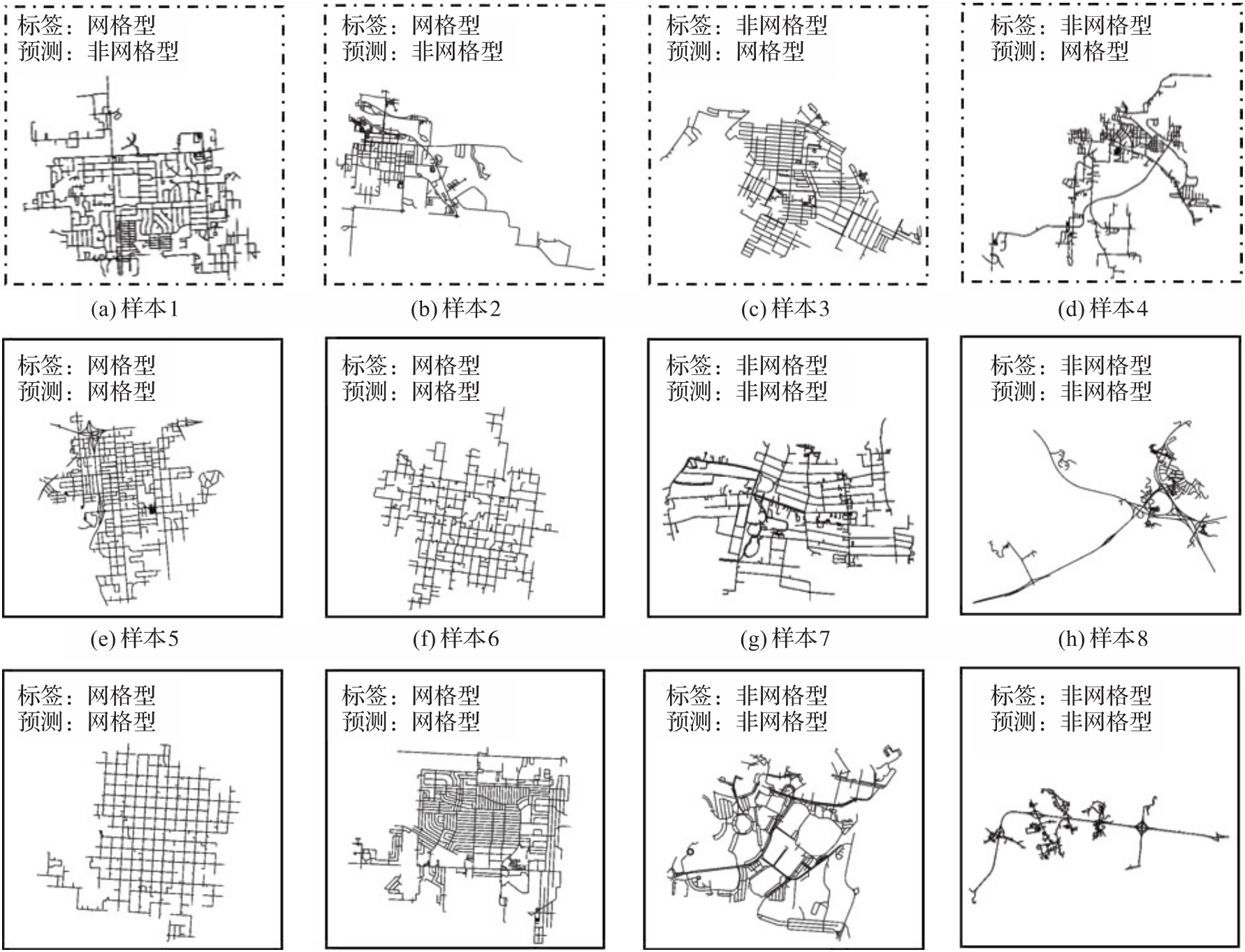 标签：网格型
预测：非网格型

(a) 样本1

标签：网格型
预测：非网格型

(b) 样本2

标签：非网格型
预测：网格型

(c) 样本3

标签：非网格型
预测：网格型

(d) 样本4

标签：网格型
预测：网格型

(e) 样本5

标签：网格型
预测：网格型

(f) 样本6

标签：非网格型
预测：非网格型

(g) 样本7

标签：非网格型
预测：非网格型

(h) 样本8

标签：网格型
预测：网格型

标签：网格型
预测：网格型

标签：非网格型
预测：非网格型

标签：非网格型
预测：非网格型